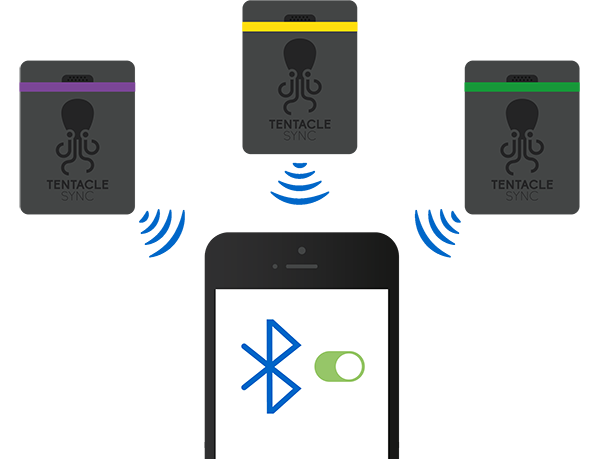 TENTACLE
SYNC

TENTACLE
SYNC

TENTACLE
SYNC